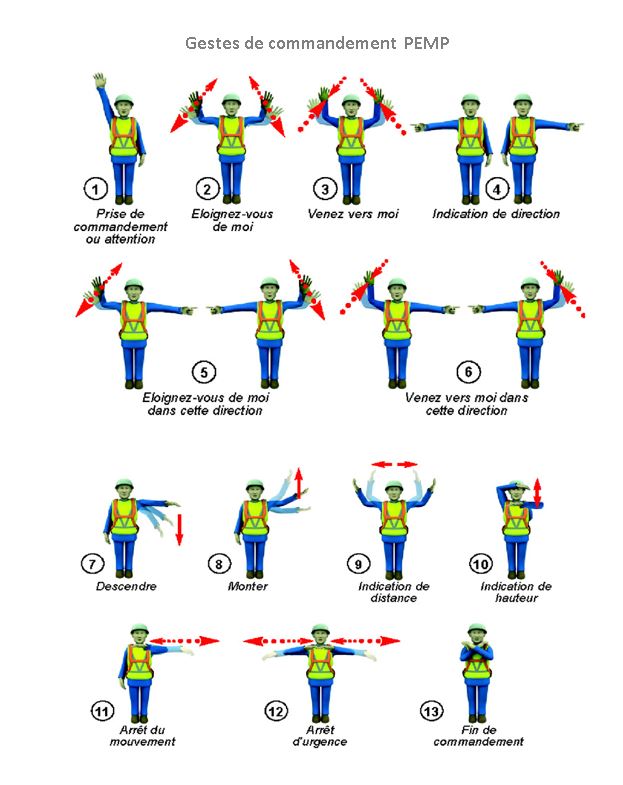 Gestes de commandement PEMP

1
Prise de commandement ou attention

2
Eloignez-vous de moi

3
Venez vers moi

4
Indication de direction

5
Eloignez-vous de moi dans cette direction

6
Venez vers moi dans cette direction

7
Descendre

8
Monter

9
Indication de distance

10
Indication de hauteur

11
Arrêt du mouvement

12
Arrêt d'urgence

13
Fin de commandement